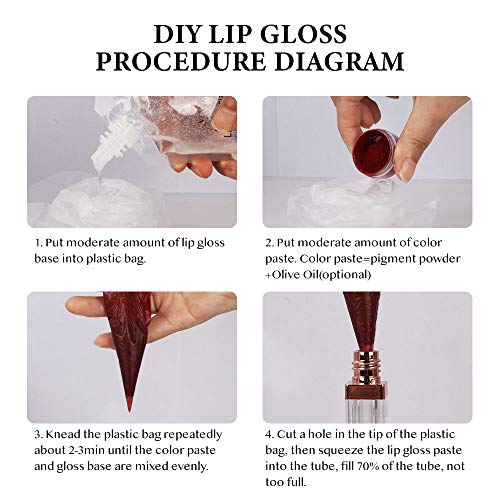 DIY LIP GLOSS PROCEDURE DIAGRAM

1. Put moderate amount of lip gloss base into plastic bag.

2. Put moderate amount of color paste. Color paste=pigment powder +Olive Oil(optional)

3. Knead the plastic bag repeatedly about 2-3min until the color paste and gloss base are mixed evenly.

4. Cut a hole in the tip of the plastic bag, then squeeze the lip gloss paste into the tube, fill 70% of the tube, not too full.